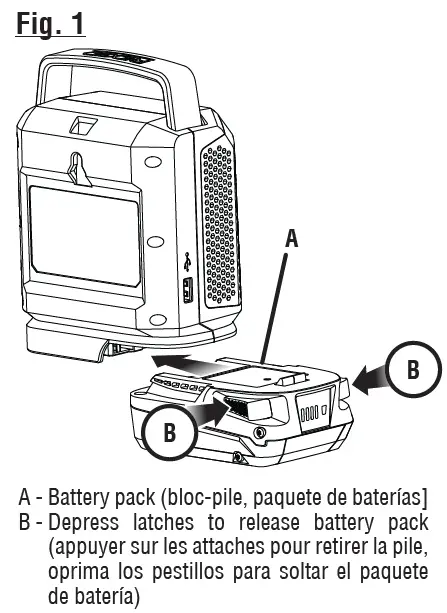 Fig. 1

A

B

B

A - Battery pack (bloc-pile, paquete de baterías]
B - Depress latches to release battery pack (appuyer sur les attaches pour retirer la pile, oprima los pestillos para soltar el paquete de batería)