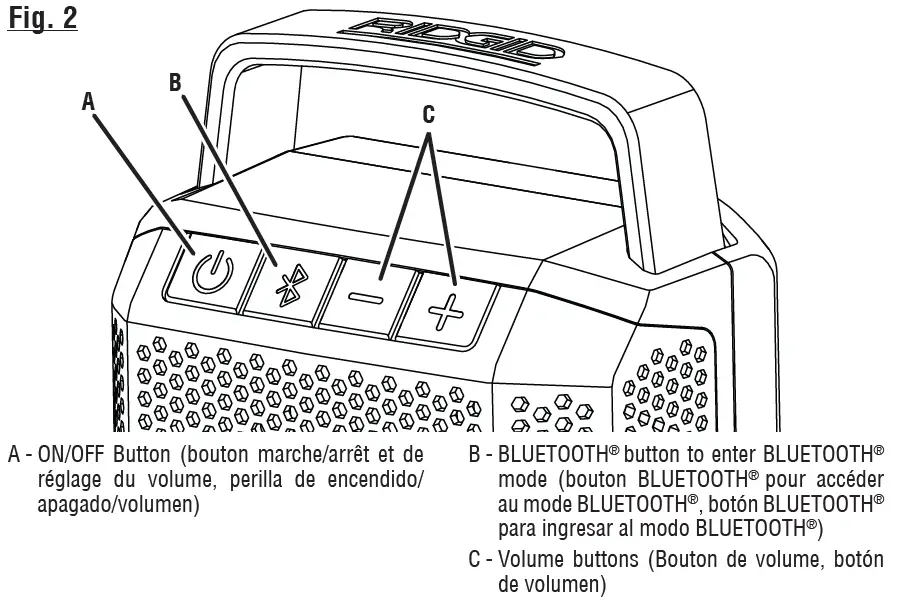 Fig. 2

RIDGID

A

B

C

A - ON/OFF Button (bouton marche/arrêt et de réglage du volume, perilla de encendido/apagado/volumen)

B - BLUETOOTH® button to enter BLUETOOTH® mode (bouton BLUETOOTH® pour accéder au mode BLUETOOTH®, botón BLUETOOTH® para ingresar al modo BLUETOOTH®)

C - Volume buttons (Bouton de volume, botón de volumen)