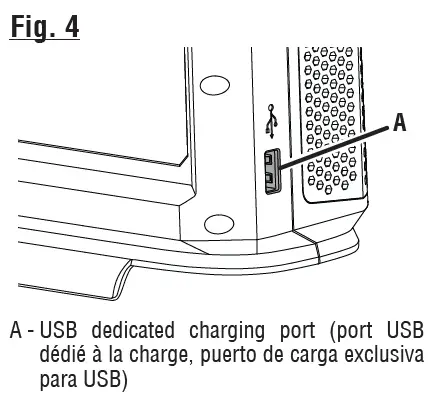 Fig. 4

A

A - USB dedicated charging port (port USB dédié à la charge, puerto de carga exclusiva para USB)