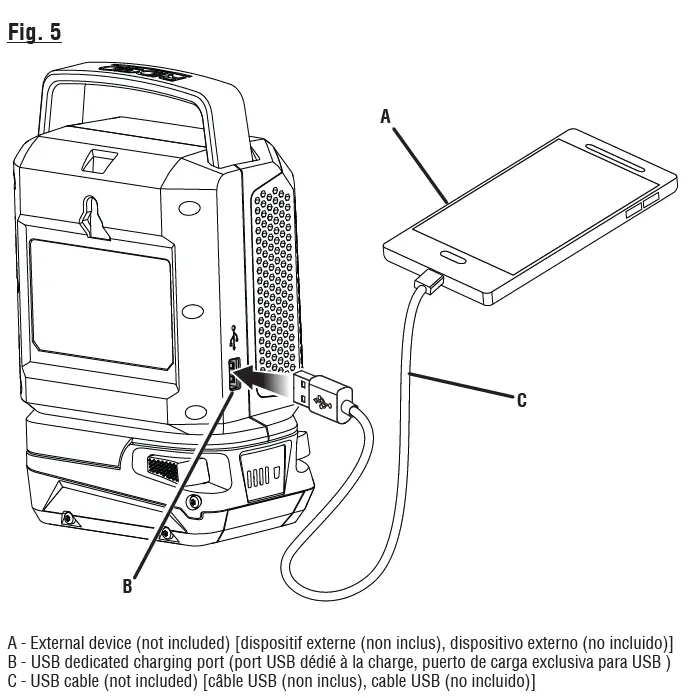 Fig. 5

A

C

B

A - External device (not included) [dispositif externe (non inclus), dispositivo externo (no incluido)]
B - USB dedicated charging port (port USB dédié à la charge, puerto de carga exclusiva para USB )
C - USB cable (not included) [câble USB (non inclus), cable USB (no incluido)]