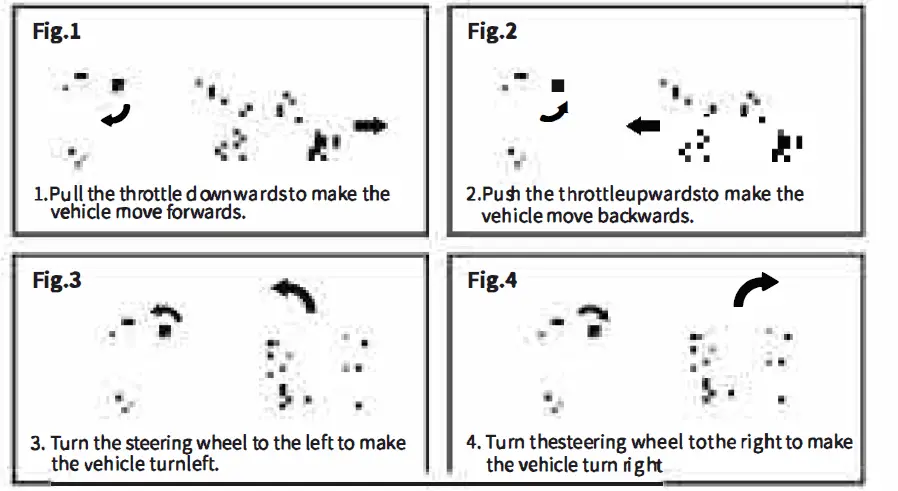 Fig.1

1.Pull the throttle downwardsto make the vehicle move forwards.

Fig.2

2.Push the throttleupwardsto make the vehicle move backwards.

Fig.3

3. Turn the steering wheel to the left to make the vehicle turnleft.

Fig.4

4. Turn thesteering wheel tothe right to make the vehicle turn right