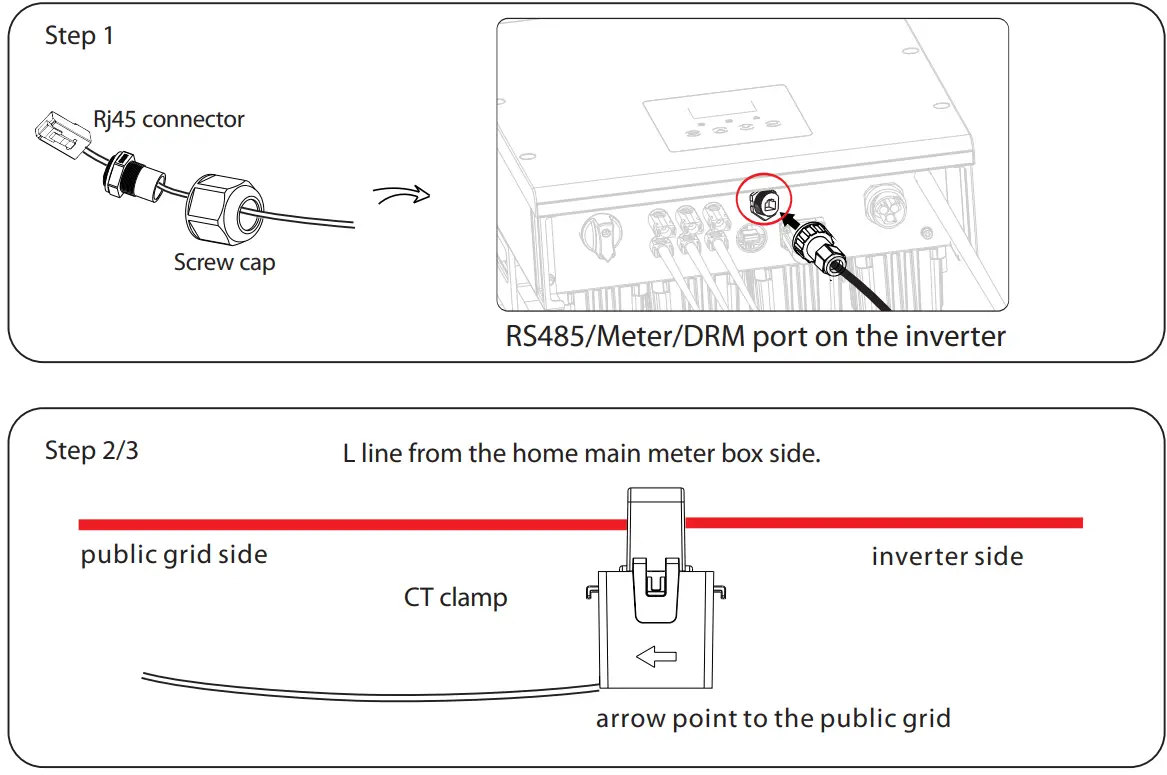 Step 1

Rj45 connector

Screw cap

RS485/Meter/DRM port on the inverter

Step 2/3

L line from the home main meter box side.

public grid side

inverter side

CT clamp

arrow point to the public grid