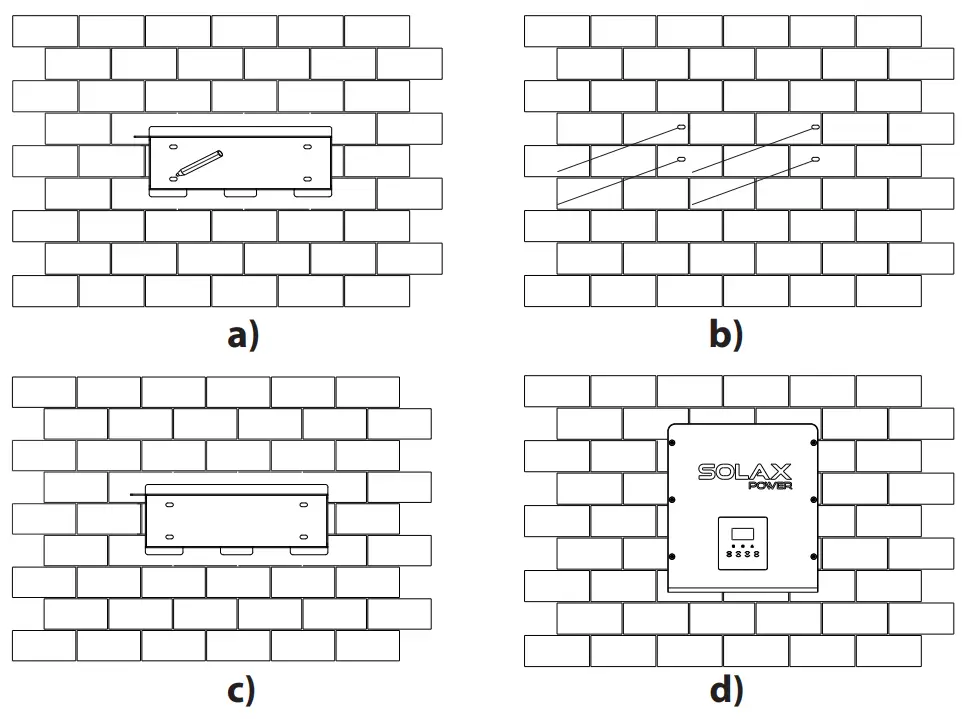 a)

b)

c)

SOLAX POWER

d)