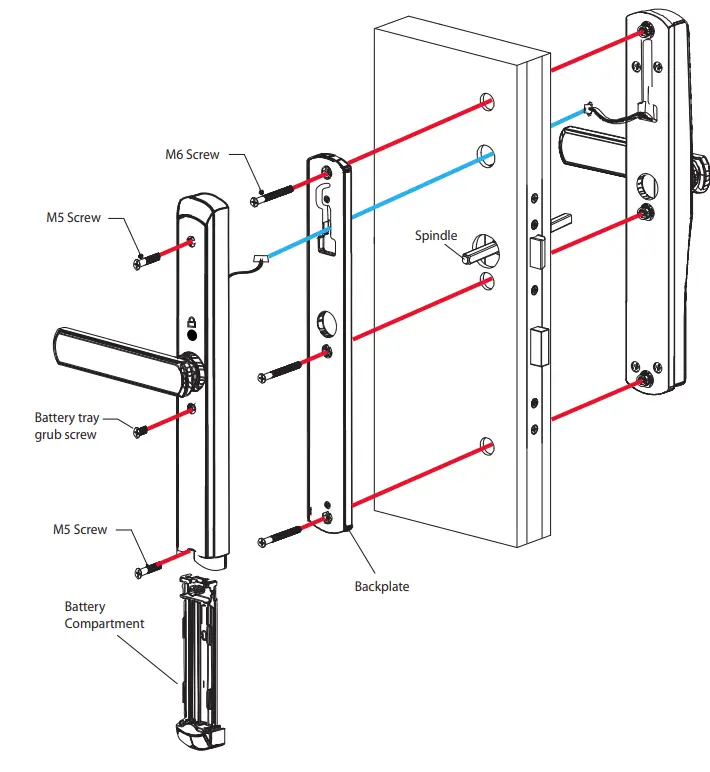 M6 Screw

M5 Screw

Spindle

Battery tray grub screw

M5 Screw

Backplate

Battery Compartment