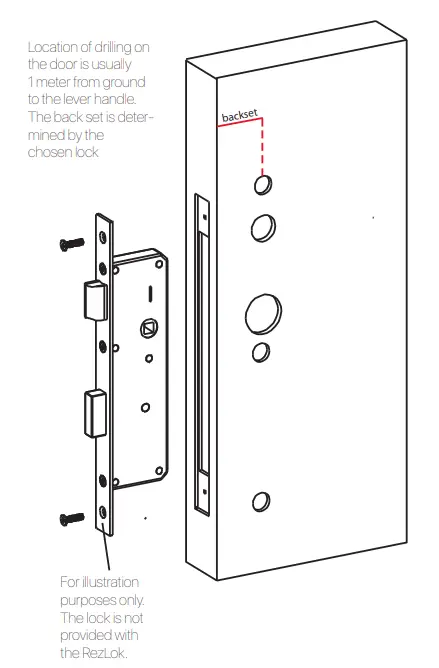 Location of drilling on the door is usually 1 meter from ground to the lever handle. The back set is determined by the chosen lock

backset

For illustration purposes only. The lock is not provided with the RezLok.