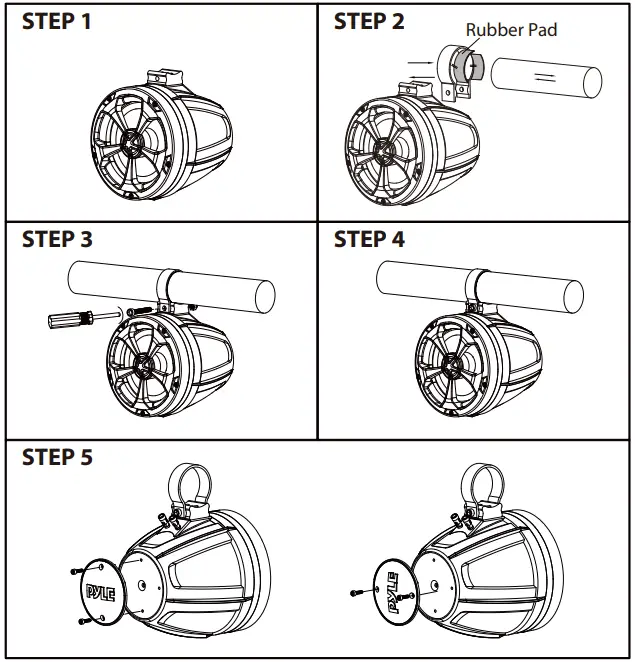 STEP 1

STEP 2

Rubber Pad

STEP 3

STEP 4

STEP 5

PYLE

PYLE