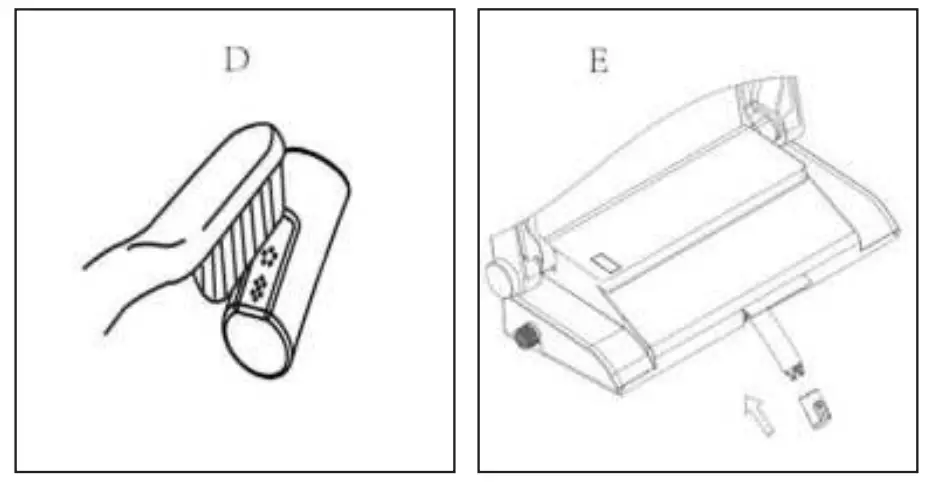 D

E