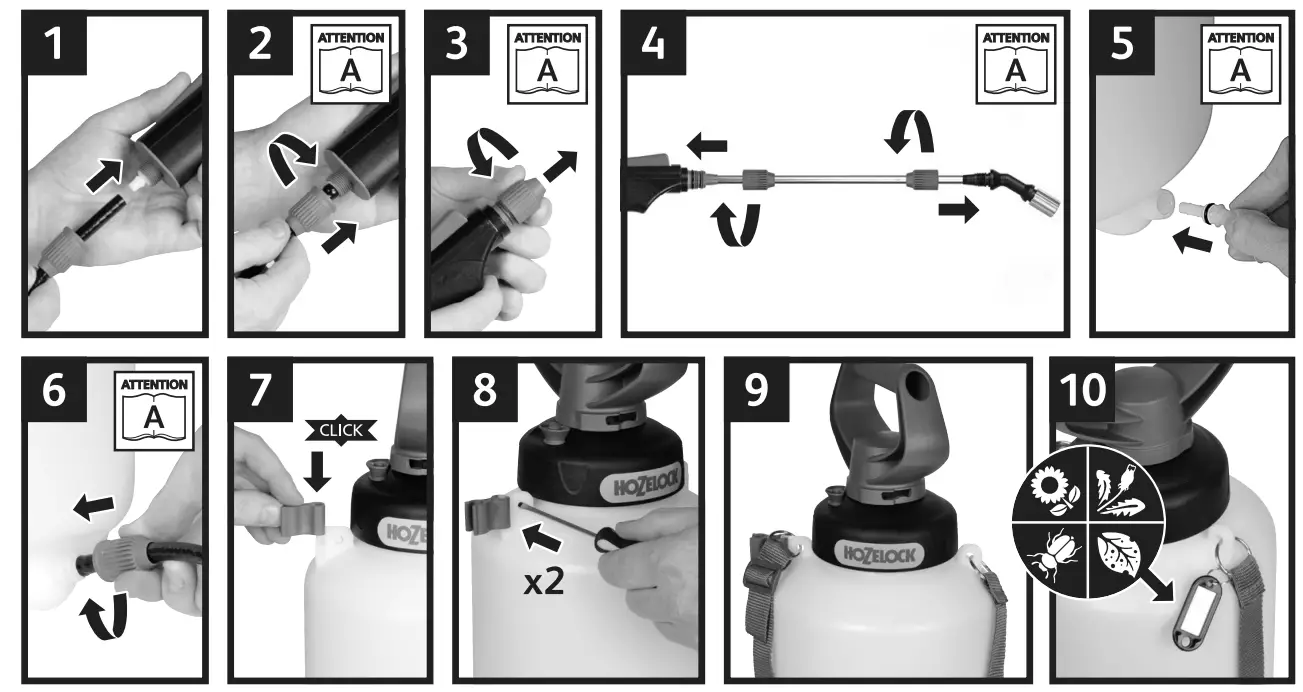 1

2 ATTENTION A

3 ATTENTION A

4 ATTENTION A

5 ATTENTION A

6 ATTENTION A

7 CLICK HOZE

8 HOZELOCK x2

9 HOZELOCK

10