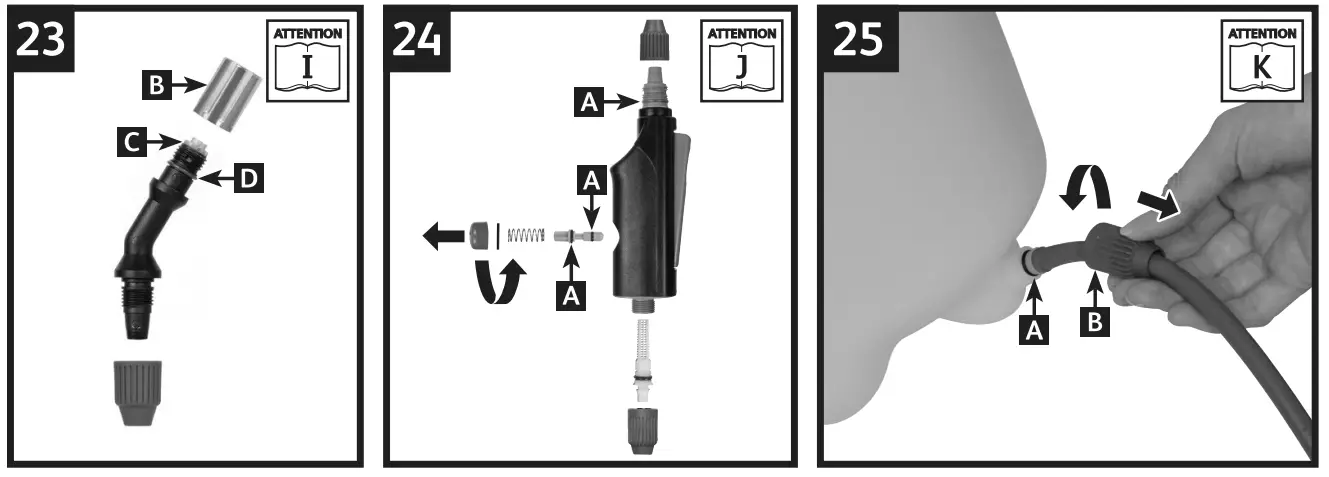 23

ATTENTION
I

B
C
D

24

ATTENTION
J

A
A
A

25

ATTENTION
K

A
B