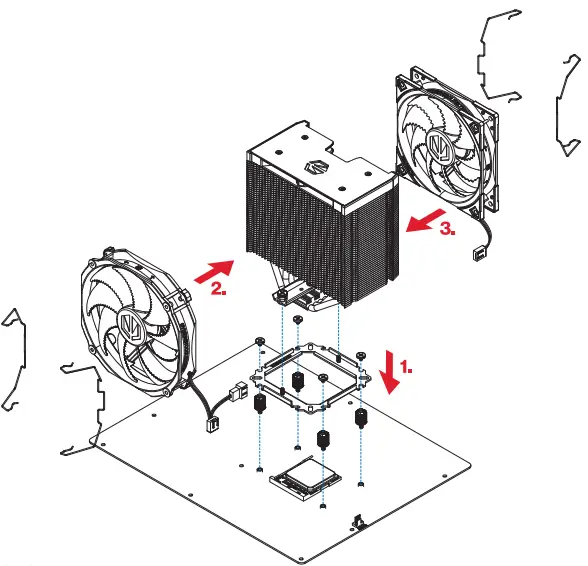 3.

2.

1.