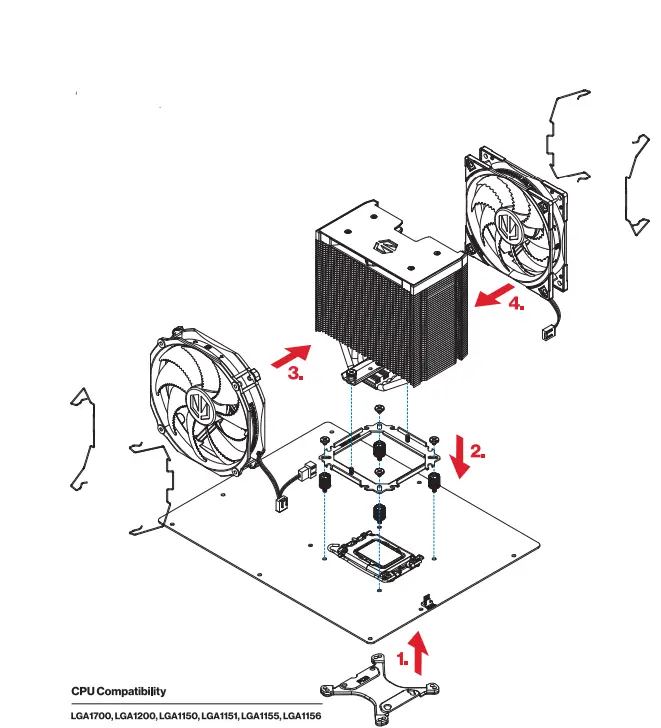 4.

3.

2.

1.

CPU Compatibility

LGA1700, LGA1200, LGA1150, LGA1151, LGA1155, LGA1156