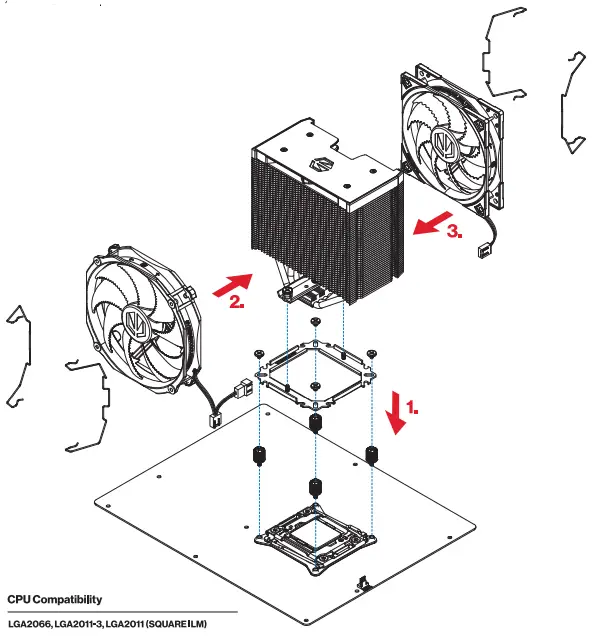 3.

2.

1.

CPU Compatibility

LGA2066, LGA2011-3, LGA2011 (SQUARE ILM)