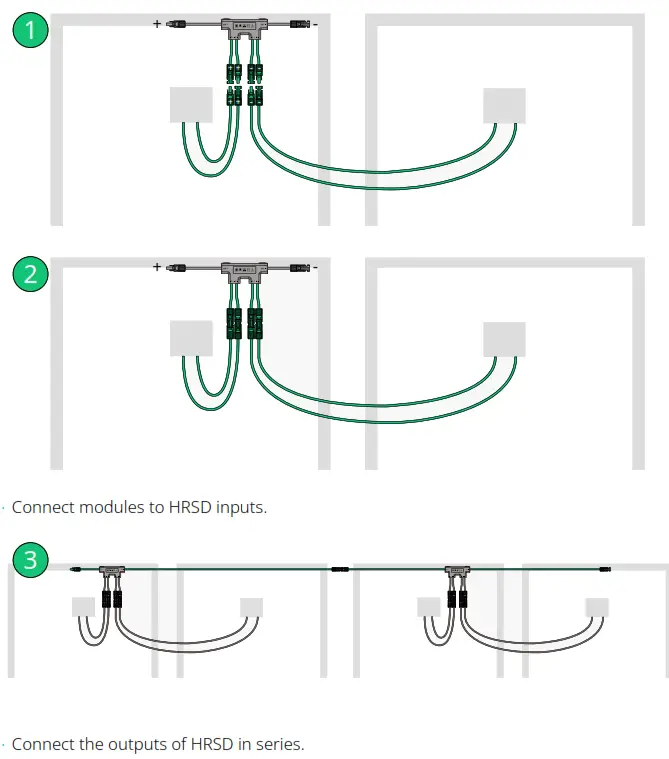 1

+ -

2

+ -

· Connect modules to HRSD inputs.

3

· Connect the outputs of HRSD in series.