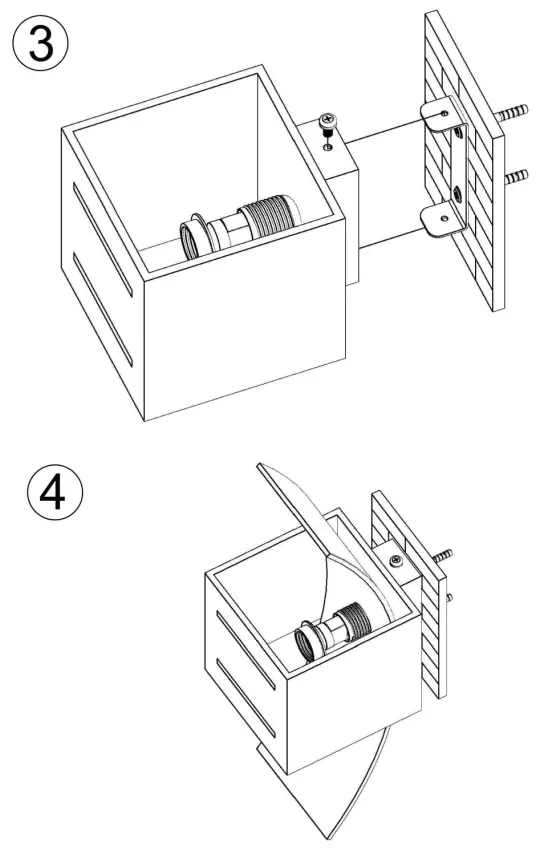 3

4