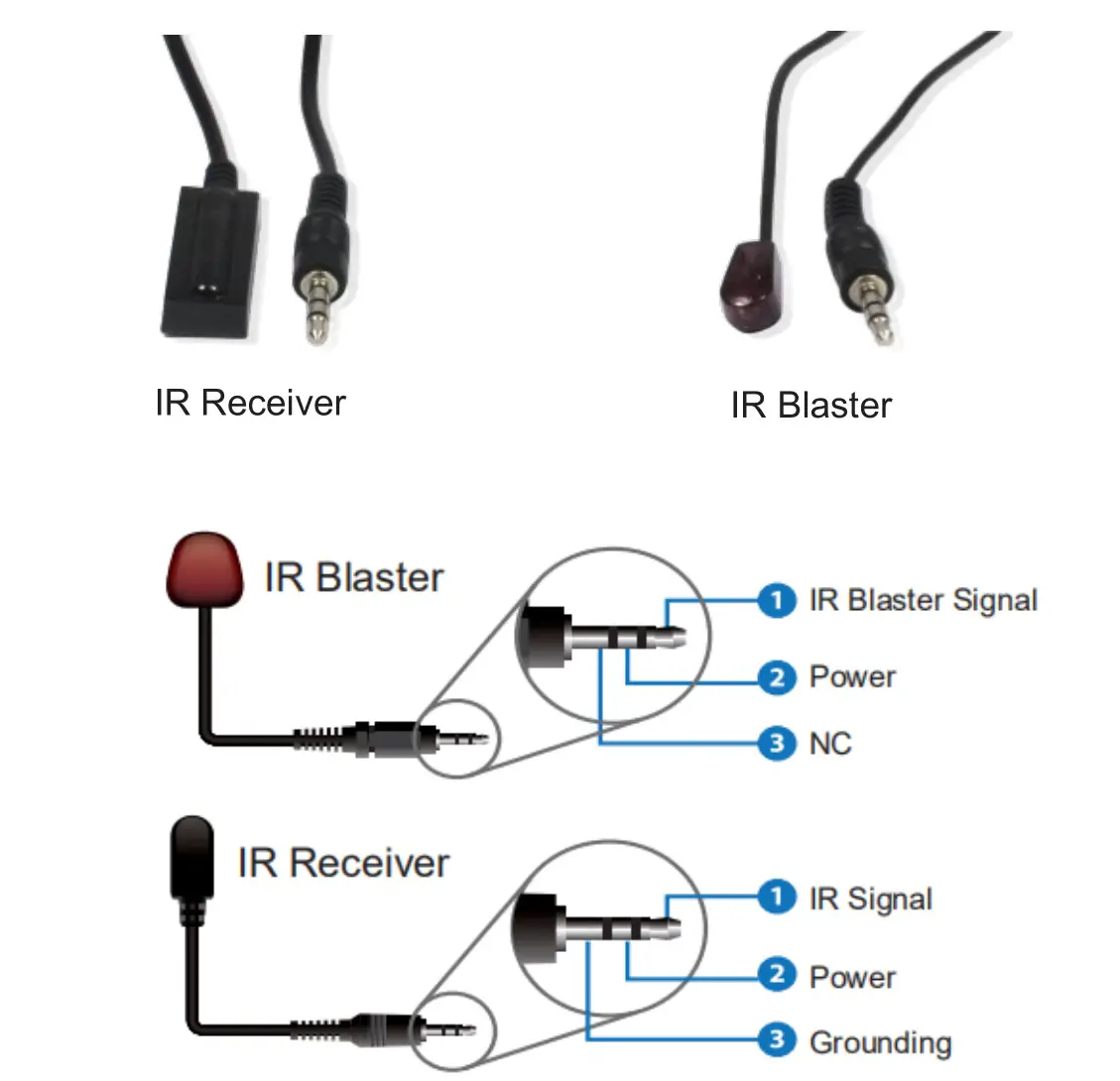 IR Receiver

IR Blaster

IR Blaster

1 IR Blaster Signal

2 Power

3 NC

IR Receiver

1 IR Signal

2 Power

3 Grounding