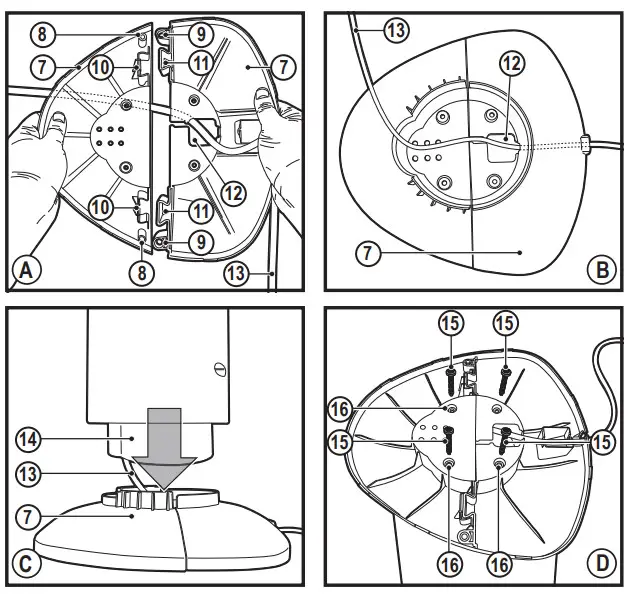 8
9
7
10
11
7
12
10
11
9
A
8
13

13
12
7
B

14
13
7
C

15
15
16
15
15
16
16
D