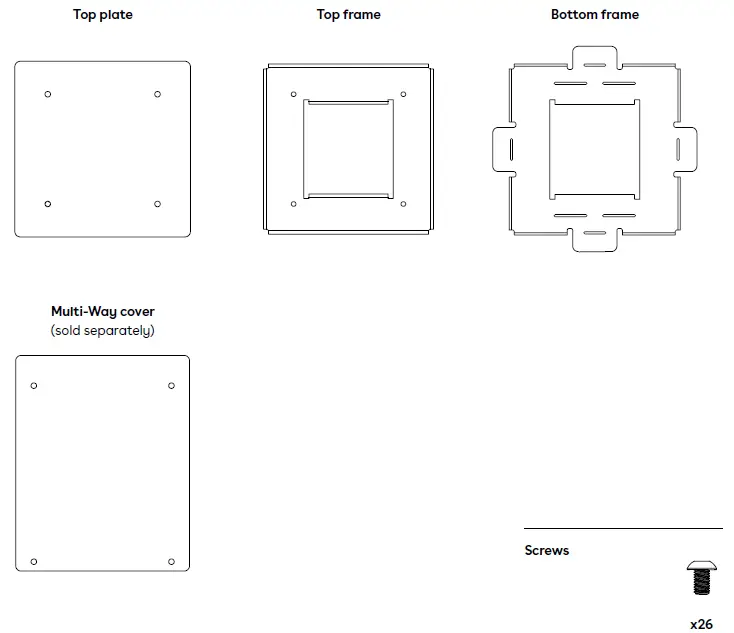 Top plate

Top frame

Bottom frame

Multi-Way cover
(sold separately)

Screws

x26