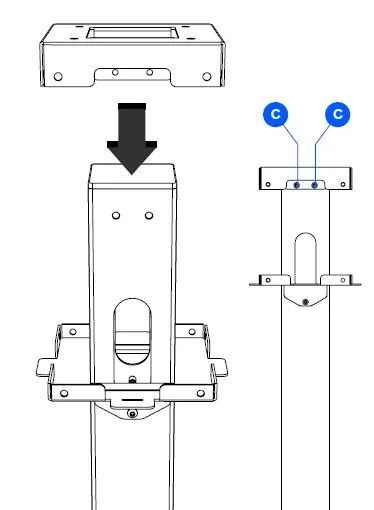 C C