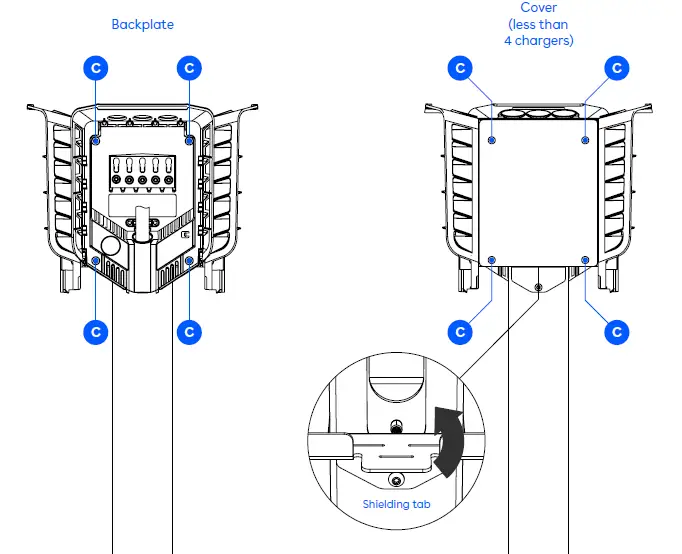 Backplate

C C C C

Cover (less than 4 chargers)

C C C C

Shielding tab