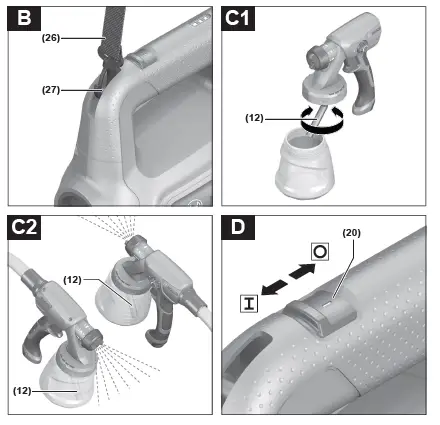 B
(26)
(27)

C1
(12)

C2
(12)
(12)

D
(20)
O
I