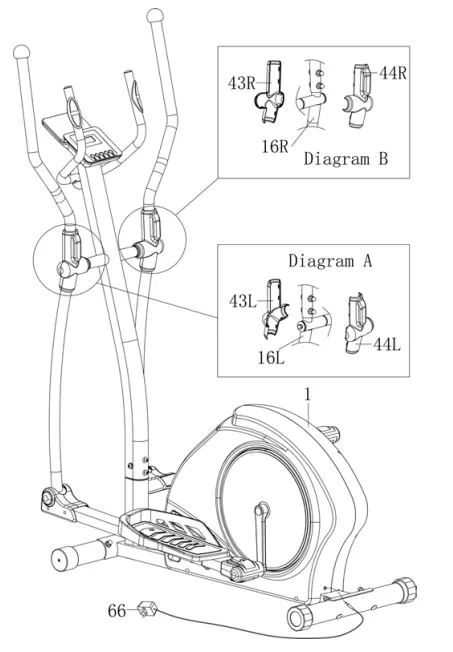 43R
44R
16R
Diagram B

Diagram A
43L
16L
44L

1

66