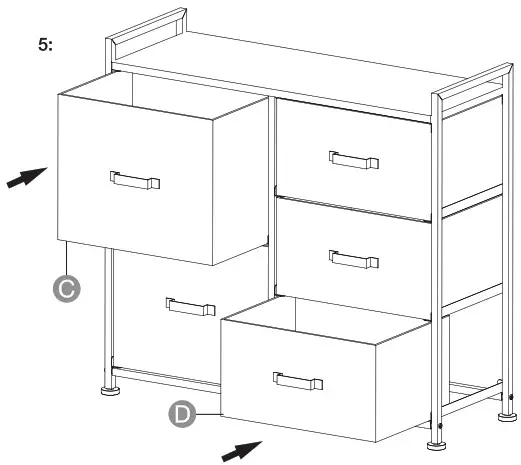 5:

C

D