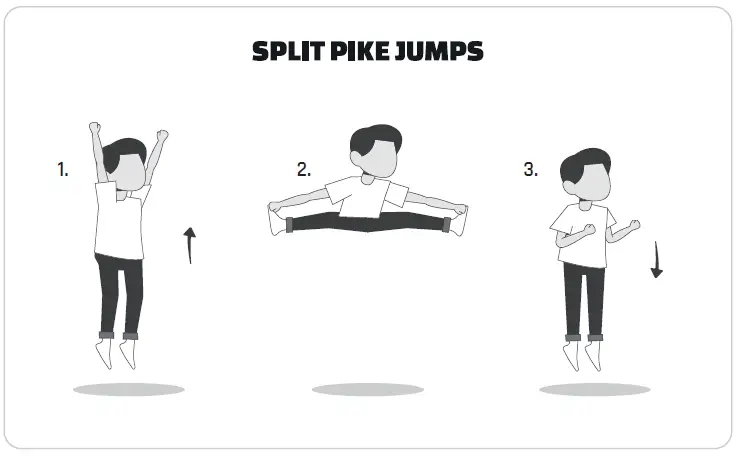 SPLIT PIKE JUMPS

1.

2.

3.