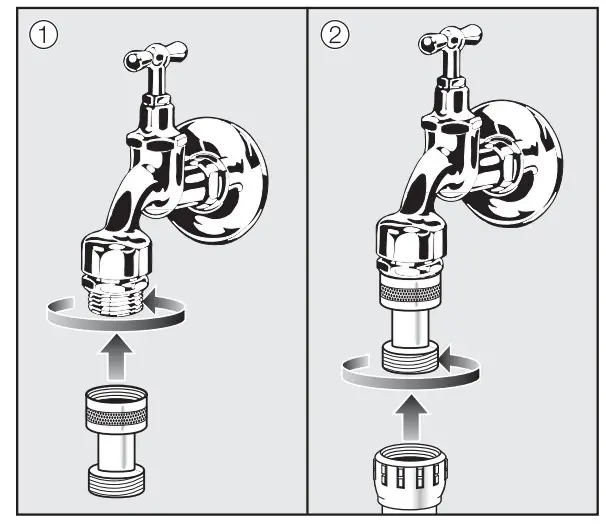 ①

②