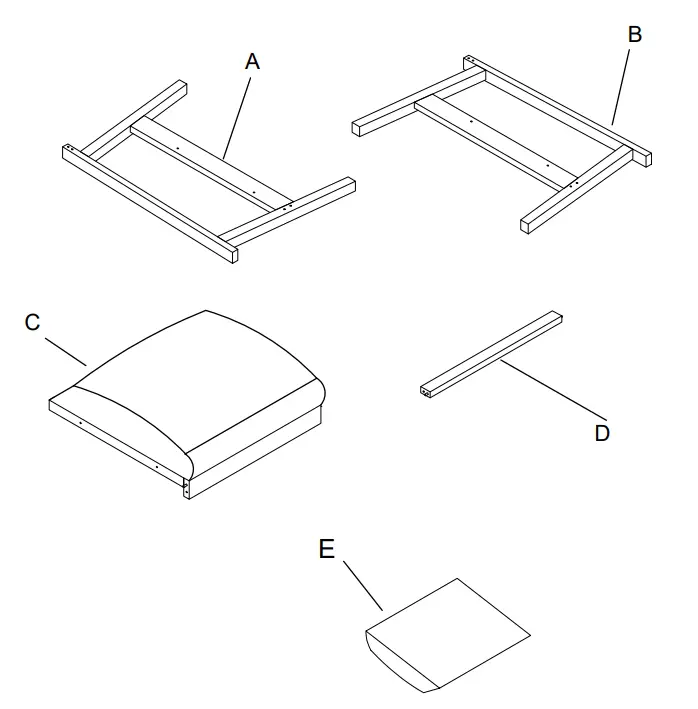 A
B
C
D
E