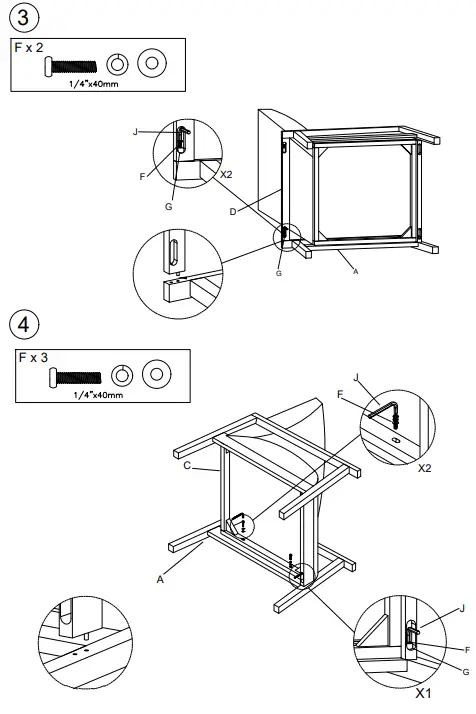 3

F x 2

1/4"x40mm

J

F

G

X2

D

G

A

4

F x 3

1/4"x40mm

J

F

X2

C

A

J

F

G

X1