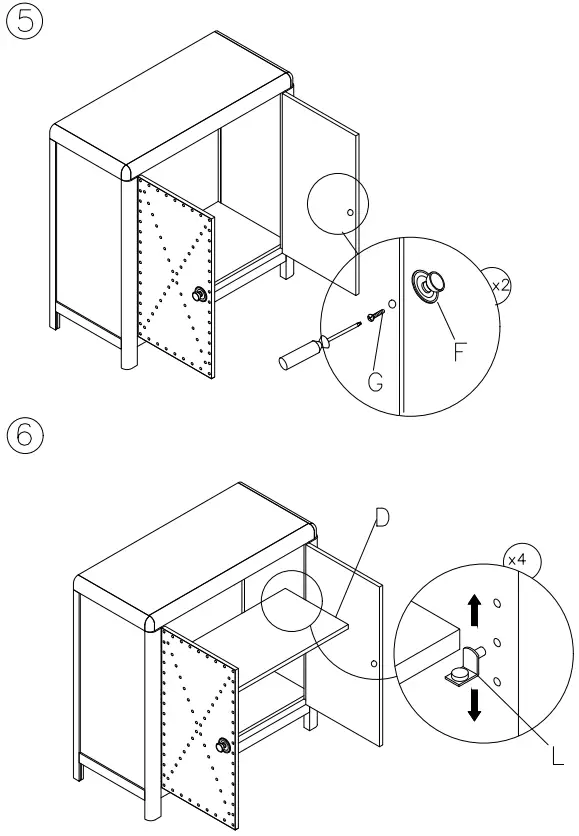 ⑤

x2

G

F

⑥

D

x4

L