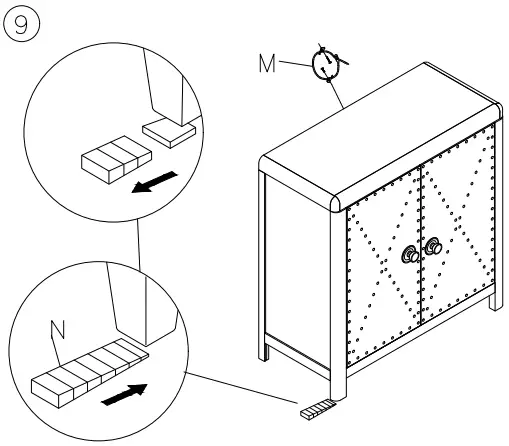 9

M

N