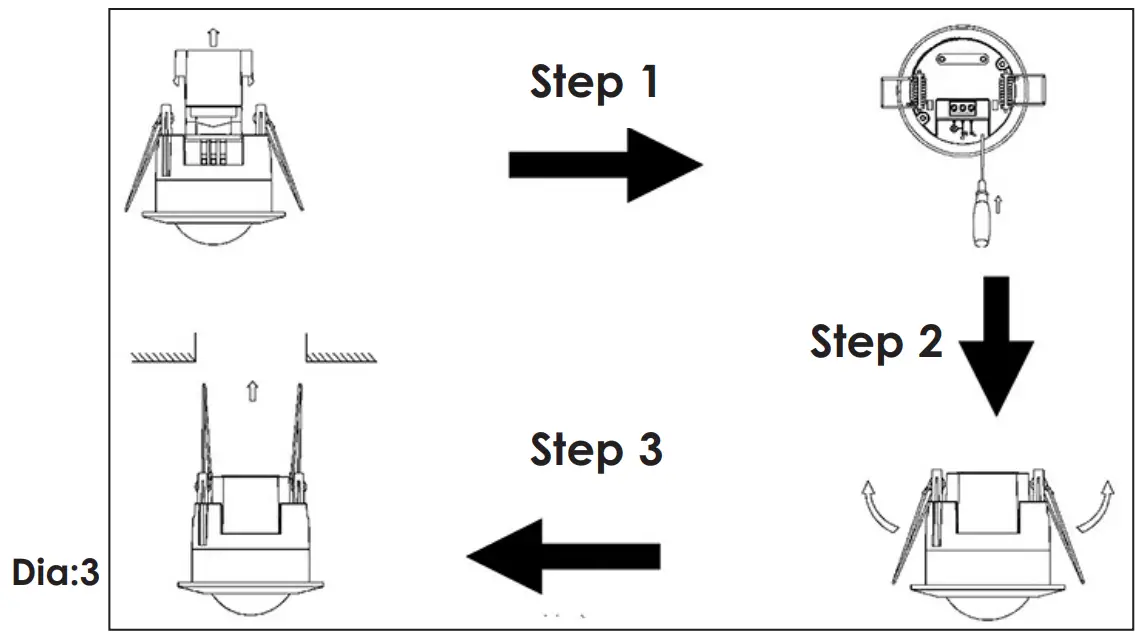 Step 1

Step 2

Step 3

Dia:3