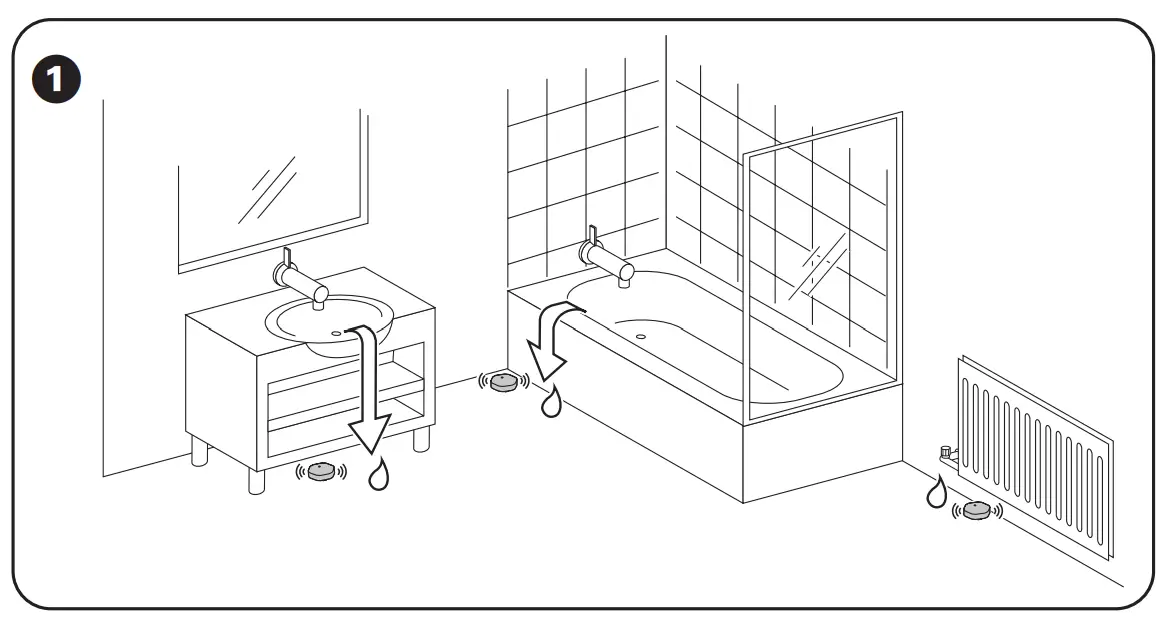 1