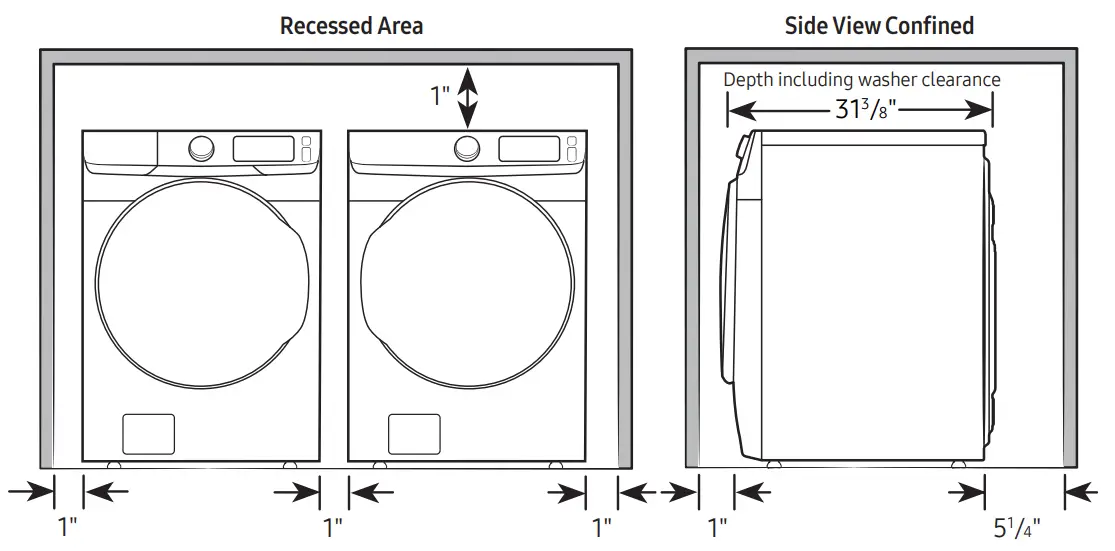 Recessed Area

1"

1"

1"

1"

Side View Confined

Depth including washer clearance

$31\frac{3}{8}$"

1"

$5\frac{1}{4}$"