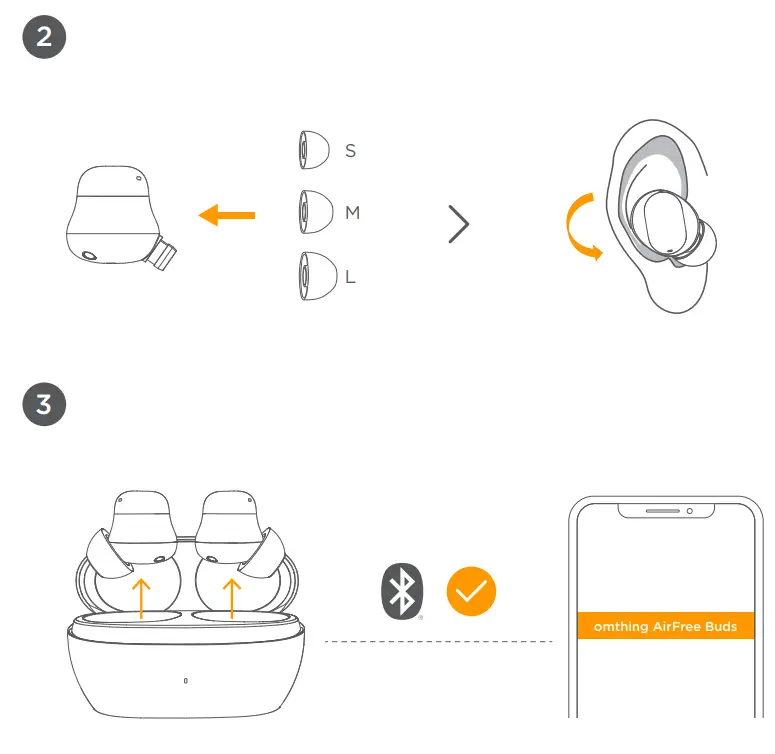 2

S
M
L

3

omthing AirFree Buds