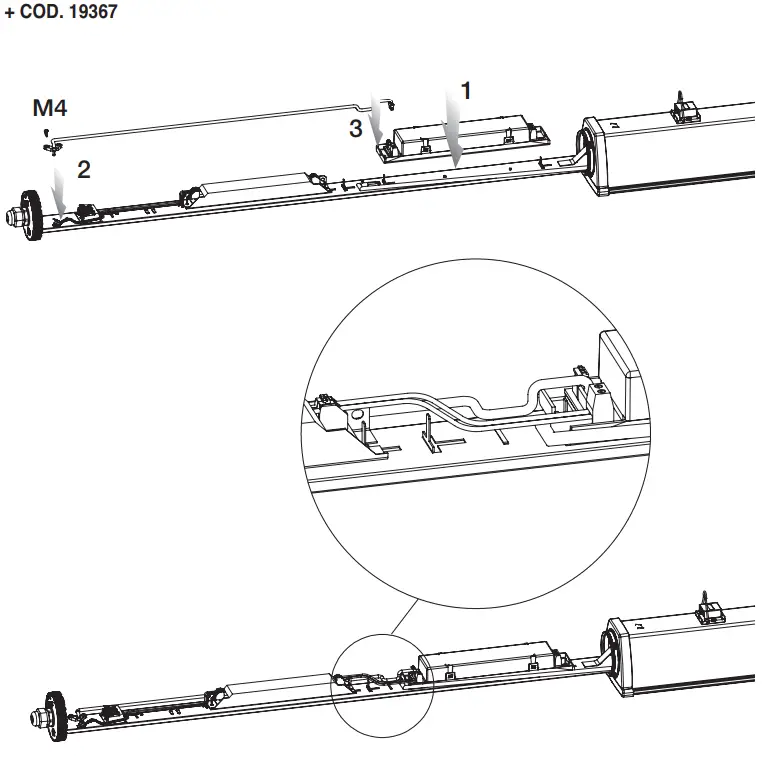 + COD. 19367

M4

3

1

2