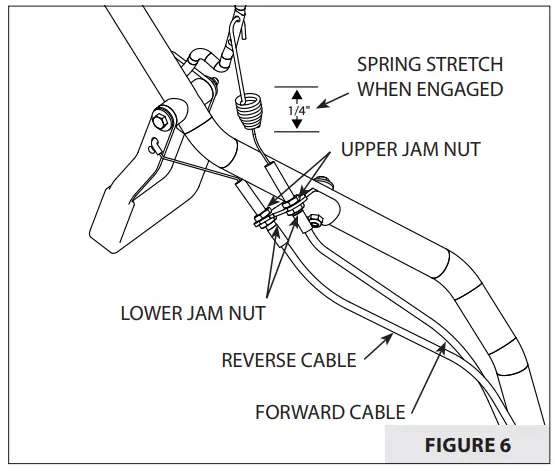 SPRING STRETCH WHEN ENGAGED

1/4"

UPPER JAM NUT

LOWER JAM NUT

REVERSE CABLE

FORWARD CABLE

FIGURE 6