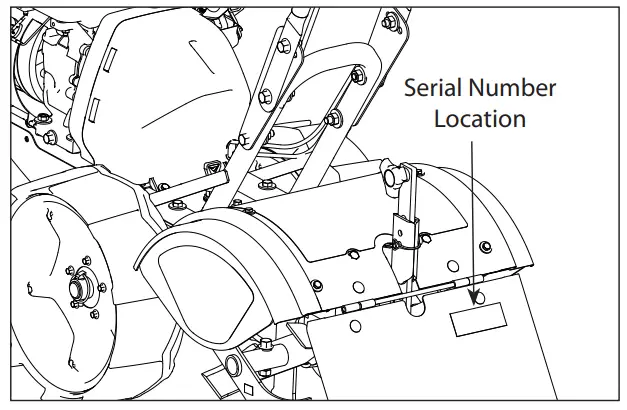 Serial Number Location