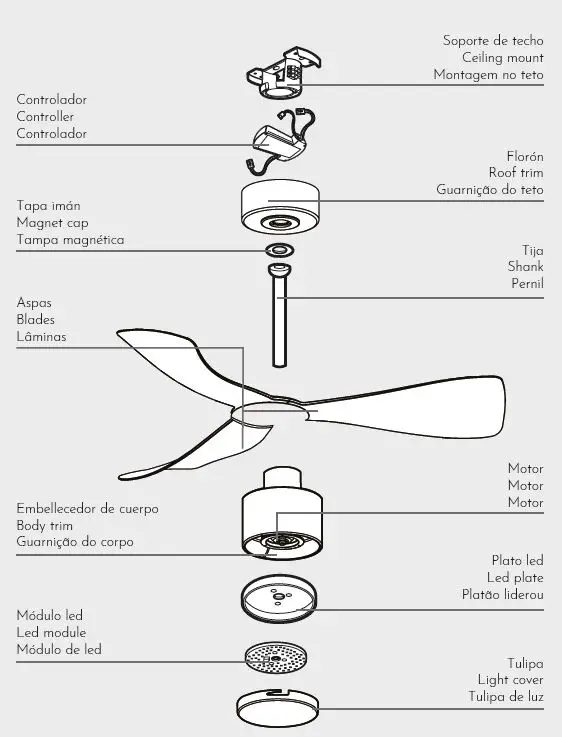 Soporte de techo
Ceiling mount
Montagem no teto

Controlador
Controller
Controlador

Florón
Roof trim
Guarnição do teto

Tapa imán
Magnet cap
Tampa magnética

Tija
Shank
Pernil

Aspas
Blades
Lâminas

Motor
Motor
Motor

Embellecedor de cuerpo
Body trim
Guarnição do corpo

Plato led
Led plate
Platão liderou

Módulo led
Led module
Módulo de led

Tulipa
Light cover
Tulipa de luz