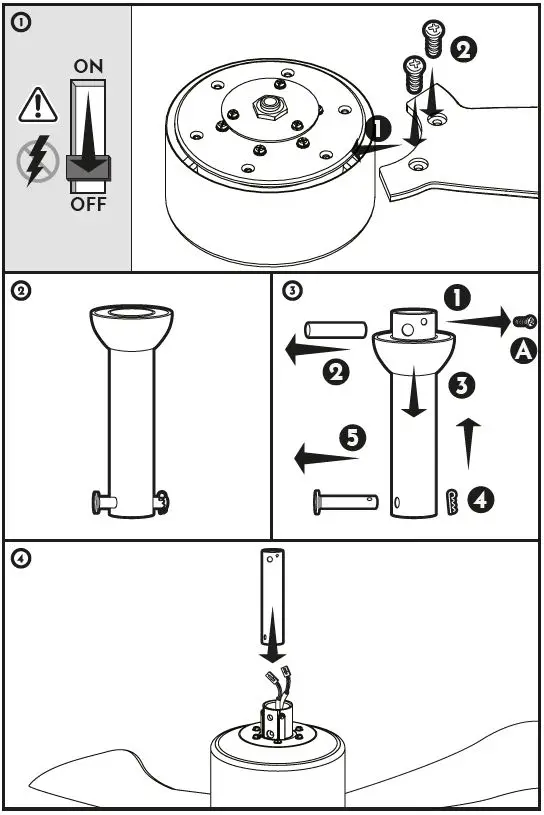 1
ON
OFF
1
2
2
3
1
A
2
3
5
4
4