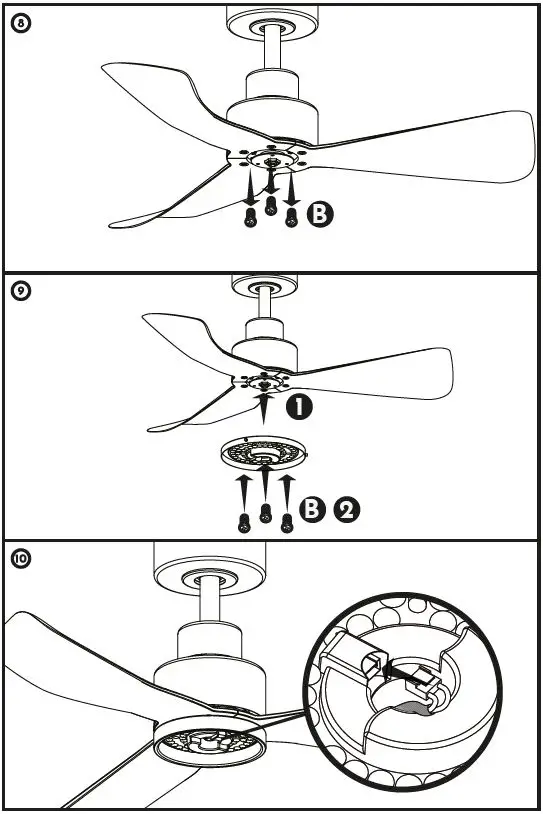 8

B

9

1

B 2

10