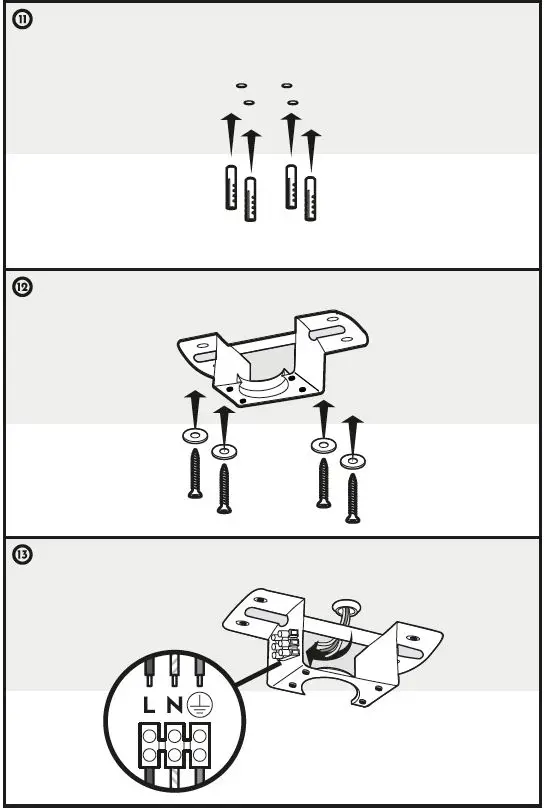 11

12

13

L N