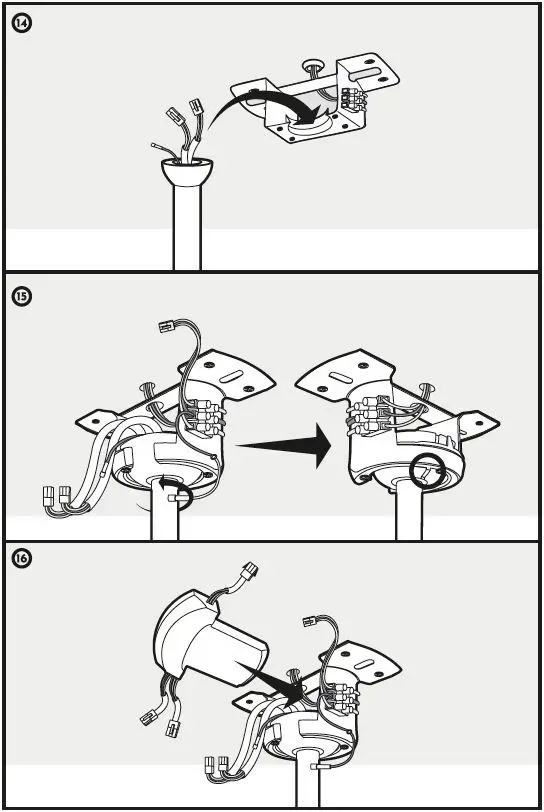 14

15

16