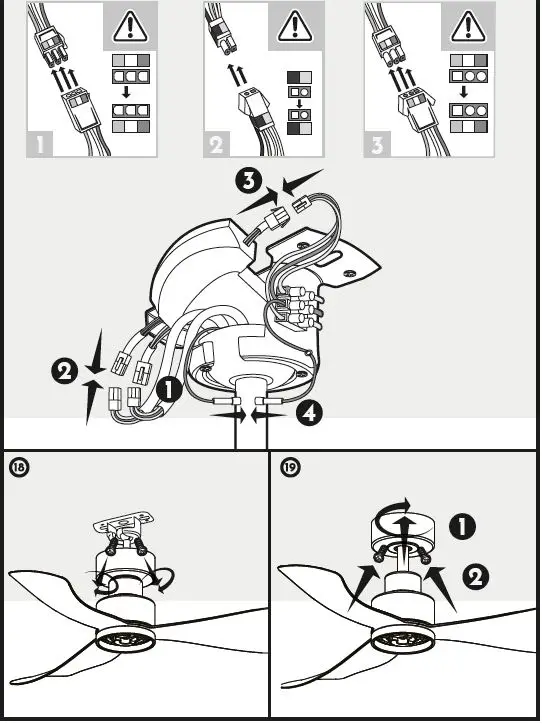 1

2

3

3

2

1

4

18

19

1

2