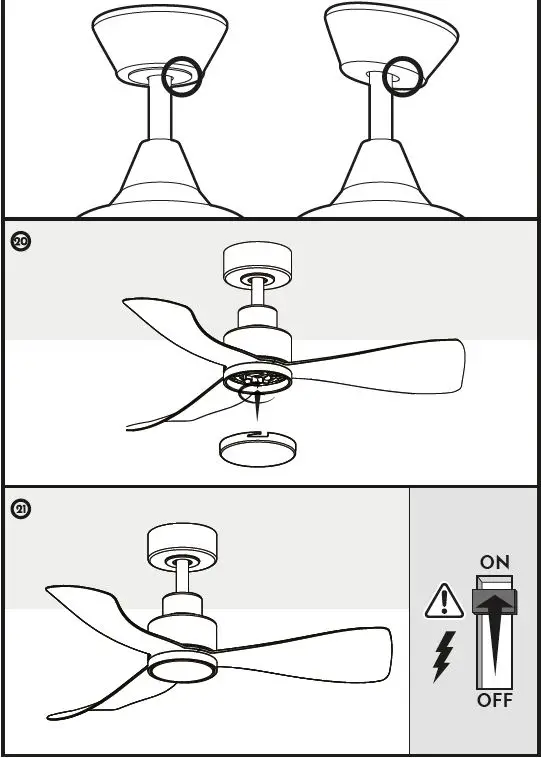 20

21

ON

OFF