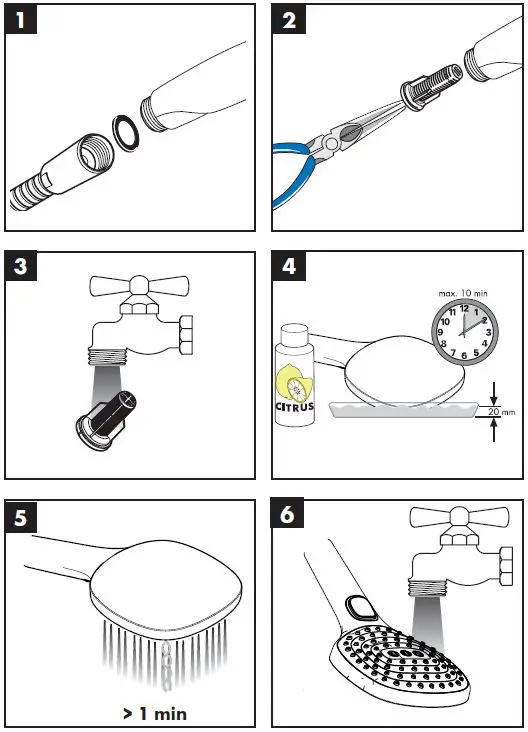 1

2

3

4

max. 10 min

12
1
2
3
4
5
6
7
8
9
10
11

CITRUS

20 mm

5

> 1 min

6