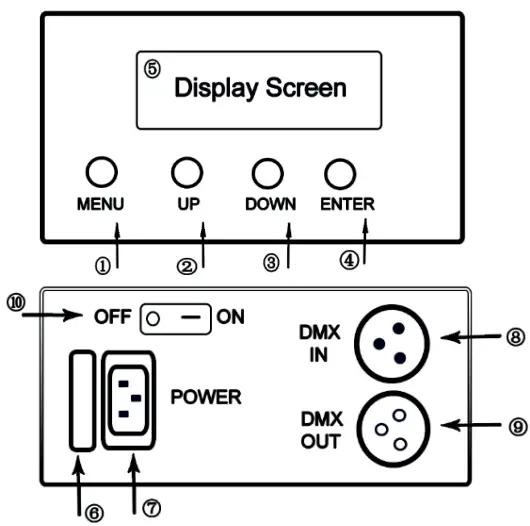 ⑤ Display Screen

MENU UP DOWN ENTER

① ② ③ ④

⑩ OFF ON

DMX IN ⑧

POWER

DMX OUT ⑨

⑥ ⑦