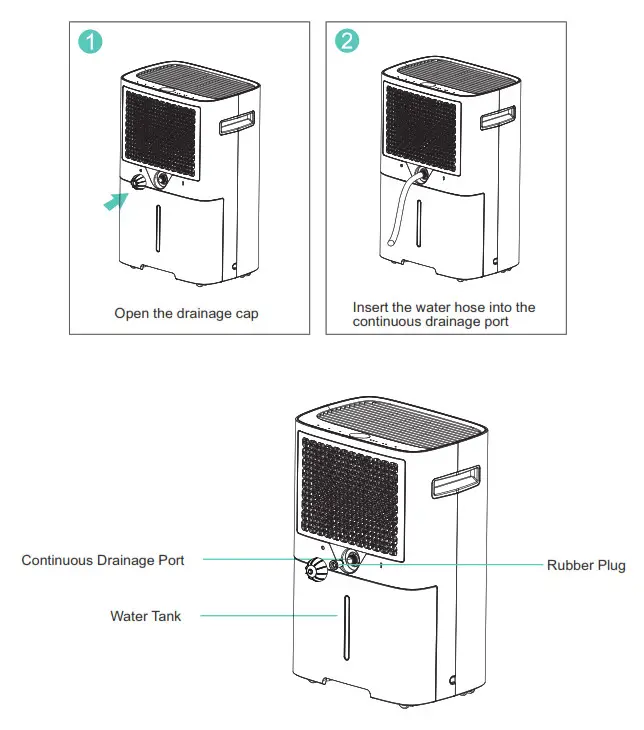 1

Open the drainage cap

2

Insert the water hose into the continuous drainage port

Continuous Drainage Port

Rubber Plug

Water Tank