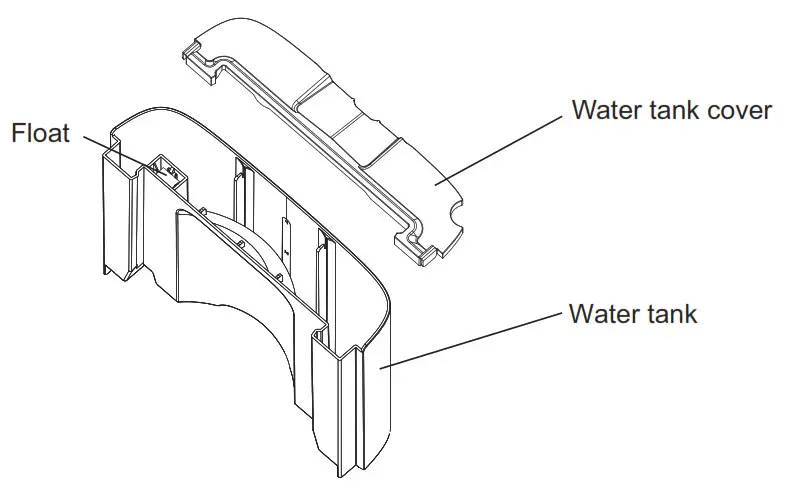 Float

Water tank cover

Water tank